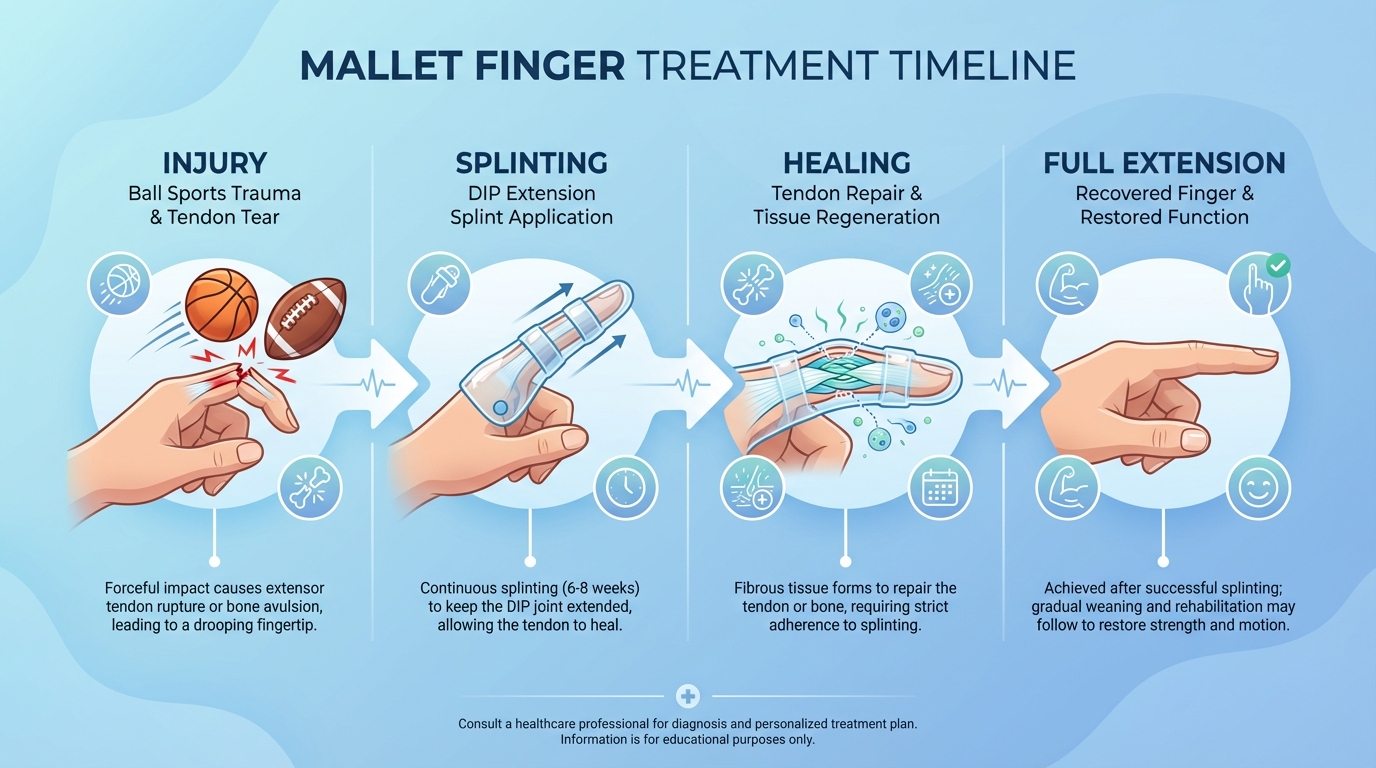 MALLET FINGER TREATMENT TIMELINE

INJURY
Ball Sports Trauma & Tendon Tear

Forceful impact causes extensor tendon rupture or bone avulsion, leading to a drooping fingertip.

SPLINTING
DIP Extension Splint Application

Continuous splinting (6-8 weeks) to keep the DIP joint extended, allowing the tendon to heal.

HEALING
Tendon Repair & Tissue Regeneration

Fibrous tissue forms to repair the tendon or bone, requiring strict adherence to splinting.

FULL EXTENSION
Recovered Finger & Restored Function

Achieved after successful splinting; gradual weaning and rehabilitation may follow to restore strength and motion.

Consult a healthcare professional for diagnosis and personalized treatment plan. Information is for educational purposes only.